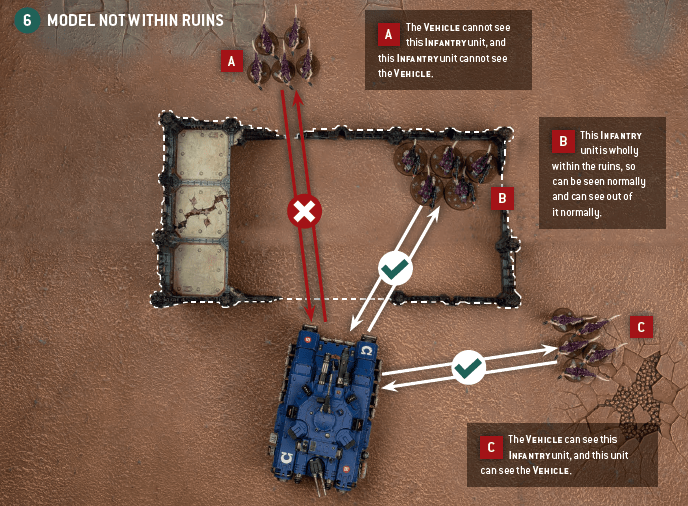 6 MODEL NOT WITHIN RUINS

A

A The VEHICLE cannot see this INFANTRY unit, and this INFANTRY unit cannot see the VEHICLE.

B This INFANTRY unit is wholly within the ruins, so can be seen normally and can see out of it normally.

B

C

C The VEHICLE can see this INFANTRY unit, and this unit can see the VEHICLE.